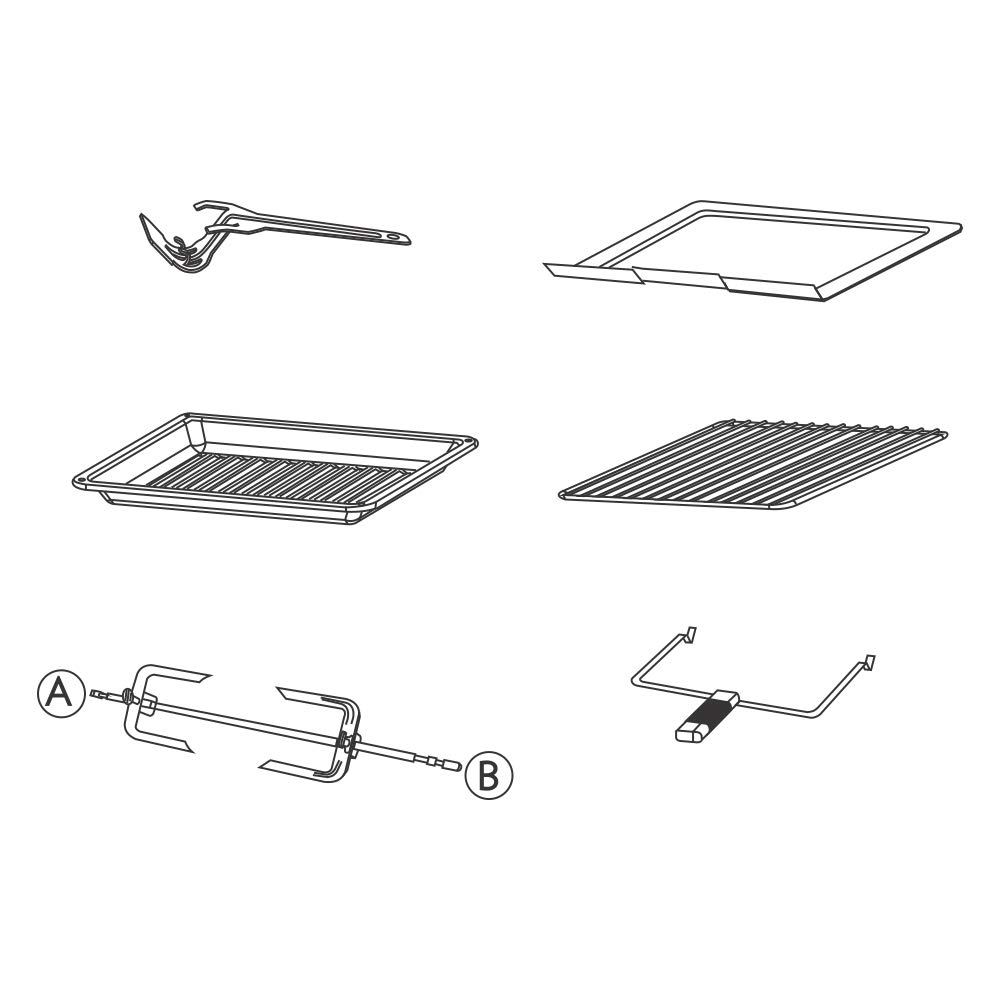 A
B