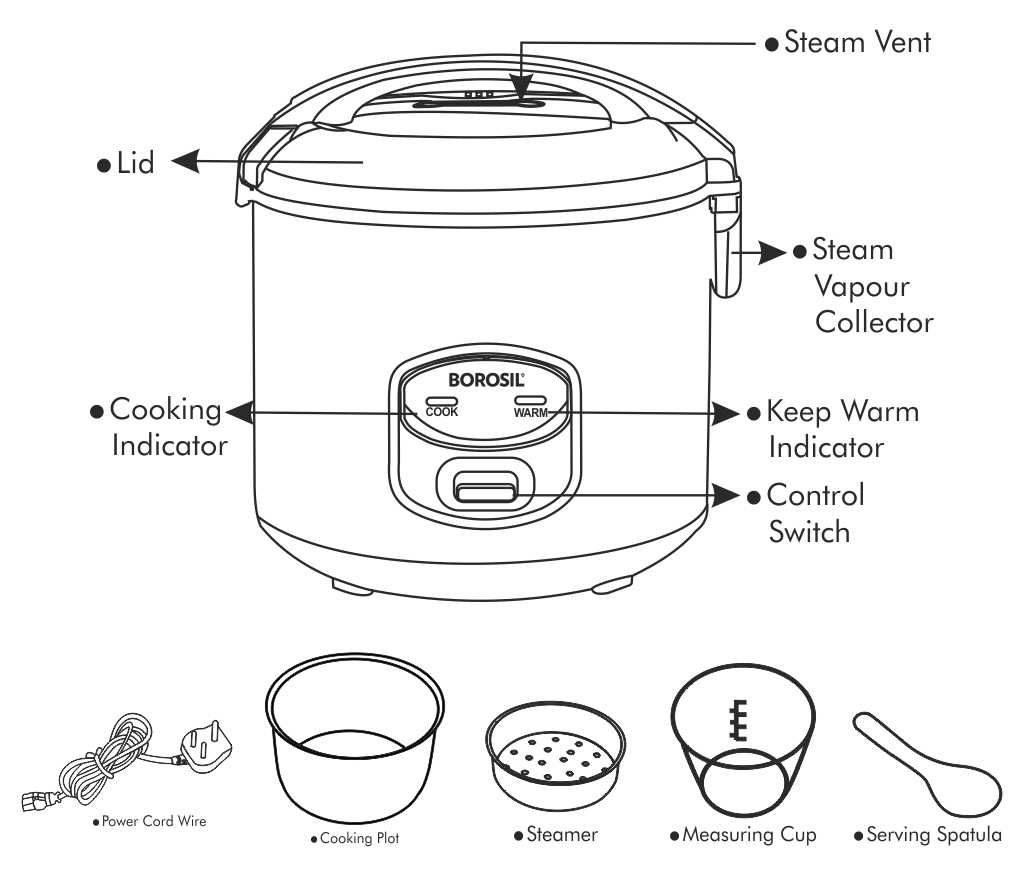 ● Steam Vent

● Lid

● Steam Vapour Collector

BOROSIL

COOK

WARM

● Cooking Indicator

● Keep Warm Indicator

● Control Switch

● Power Cord Wire

● Cooking Plot

● Steamer

● Measuring Cup

● Serving Spatula